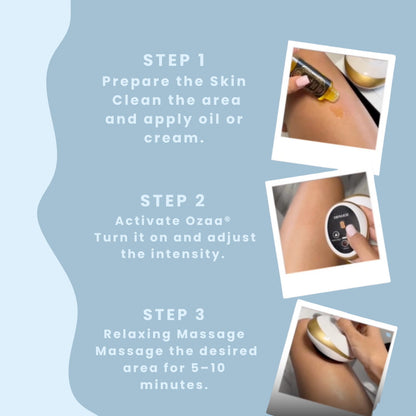 STEP 1
Prepare the Skin
Clean the area and apply oil or cream.

STEP 2
Activate Ozaa®
Turn it on and adjust the intensity.

STEP 3
Relaxing Massage
Massage the desired area for 5–10 minutes.